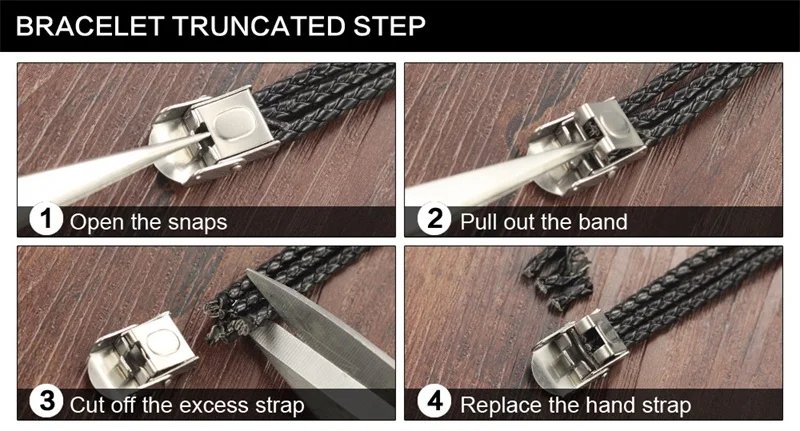 BRACELET TRUNCATED STEP

1 Open the snaps

2 Pull out the band

3 Cut off the excess strap

4 Replace the hand strap